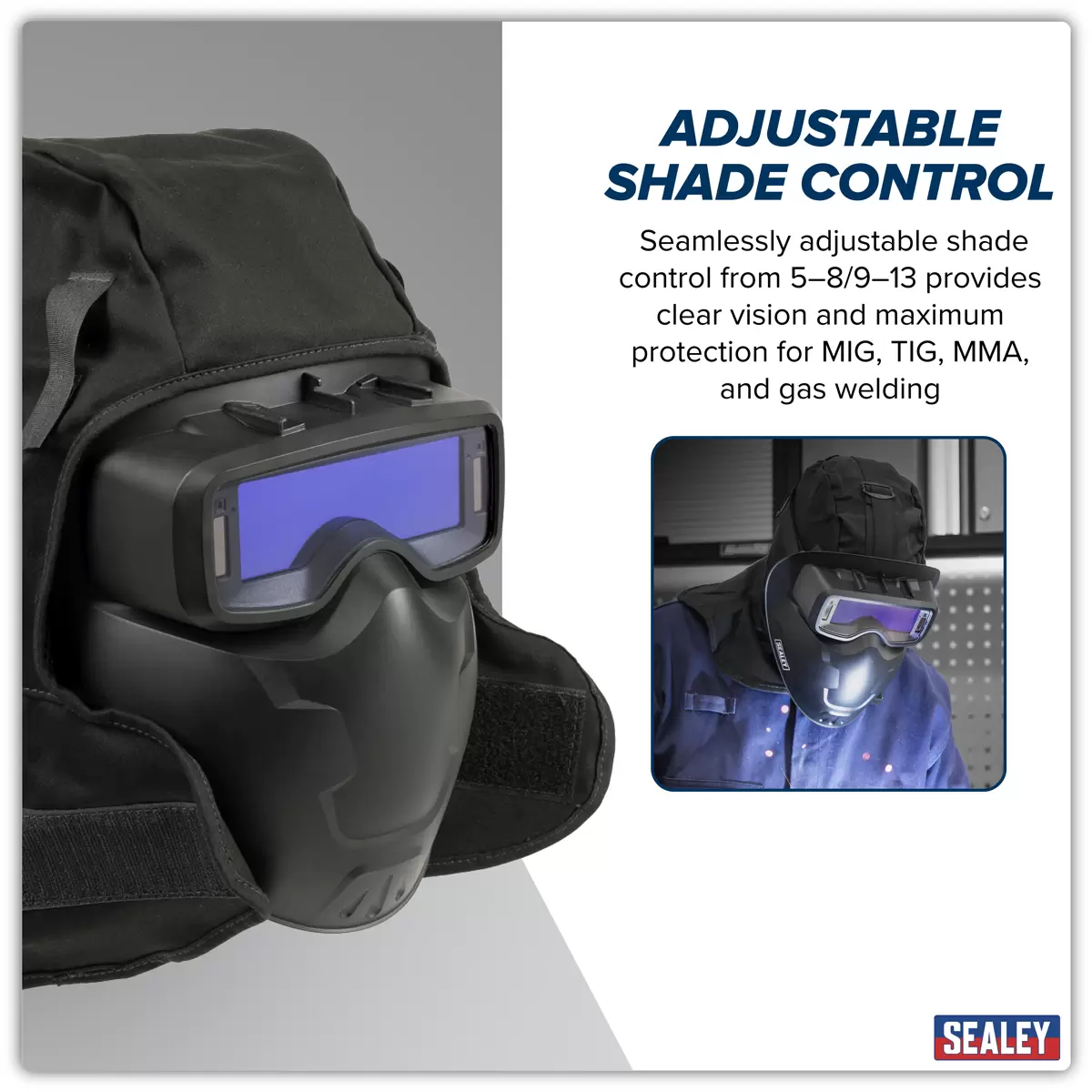 ADJUSTABLE SHADE CONTROL

Seamlessly adjustable shade control from 5–8/9–13 provides clear vision and maximum protection for MIG, TIG, MMA, and gas welding

SEALEY

SEALEY